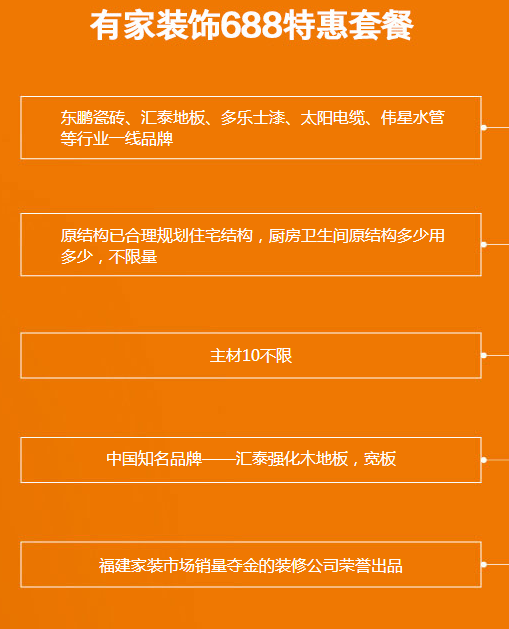 有家装饰688特惠套餐

东鹏瓷砖、汇泰地板、多乐士漆、太阳电缆、伟星水管等行业一线品牌

原结构已合理规划住宅结构，厨房卫生间原结构多少用多少，不限量

主材10不限

中国知名品牌——汇泰强化木地板，宽板

福建家装市场销量夺金的装修公司荣誉出品