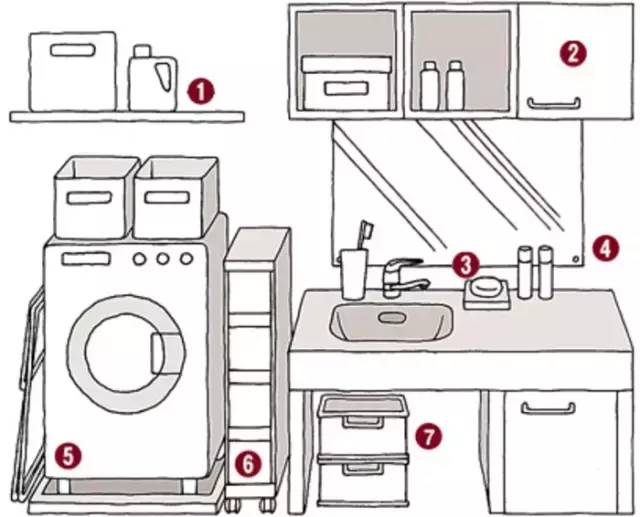 1
2
3
4
5
6
7