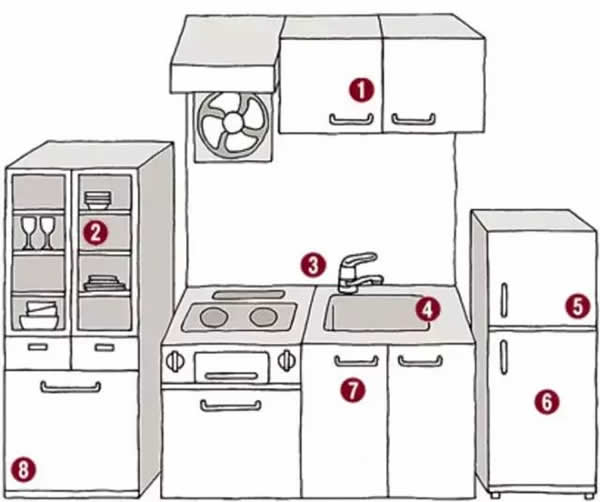 1
2
3
4
5
6
7
8